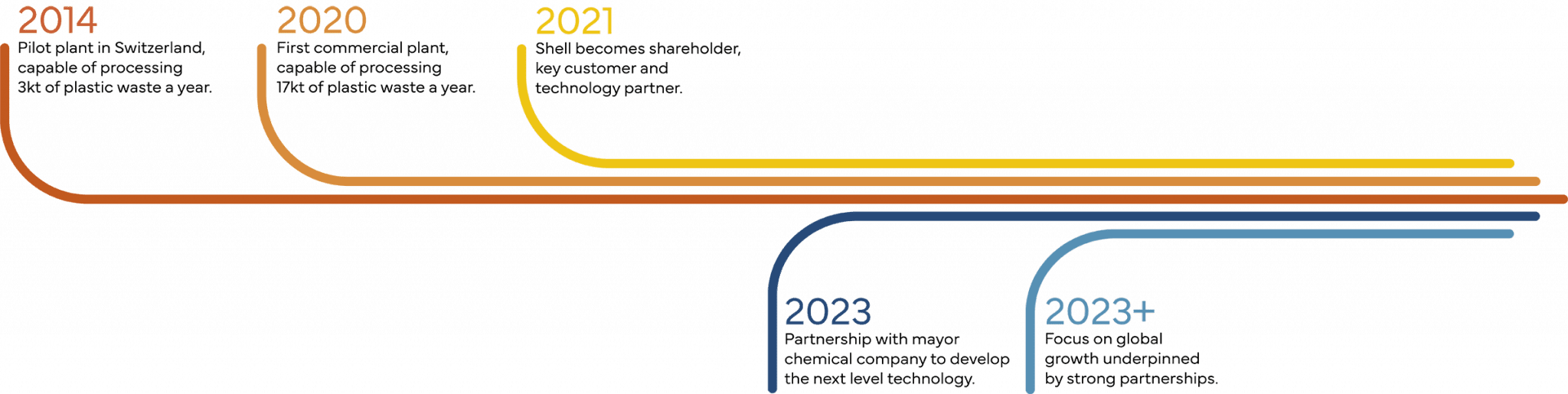 2014
Pilot plant in Switzerland, capable of processing 3kt of plastic waste a year.

2020
First commercial plant, capable of processing 17kt of plastic waste a year.

2021
Shell becomes shareholder, key customer and technology partner.

2023
Partnership with mayor chemical company to develop the next level technology.

2023+
Focus on global growth underpinned by strong partnerships.